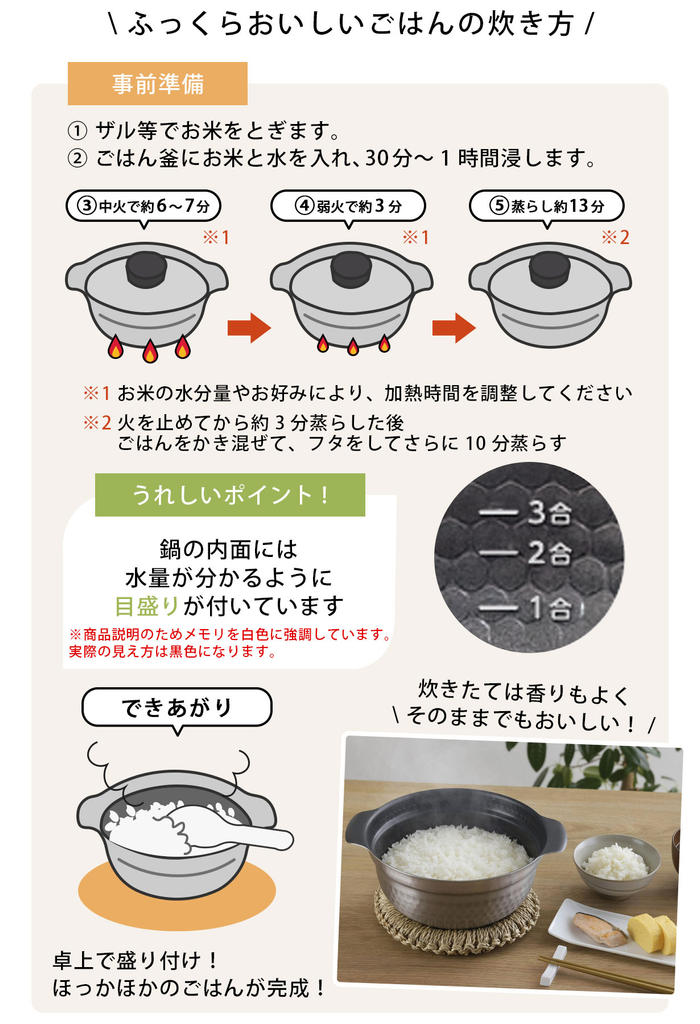 \ ふっくらおいしいごはんの炊き方 /

事前準備

① ザル等でお米をとぎます。
② ごはん釜にお米と水を入れ、30分～1時間浸します。

③中火で約6～7分
※1

④弱火で約3分
※1

⑤蒸らし約13分
※2

※1 お米の水分量やお好みにより、加熱時間を調整してください
※2 火を止めてから約3分蒸らした後 ごはんをかき混ぜて、フタをしてさらに10分蒸らす

うれしいポイント！

鍋の内面には
水量が分かるように
目盛りが付いています

※商品説明のためメモリを白色に強調しています。
実際の見え方は黒色になります。

3合
2合
1合

できあがり

炊きたては香りもよく
\ そのままでもおいしい！ /

卓上で盛り付け！
ほっかほかのごはんが完成！