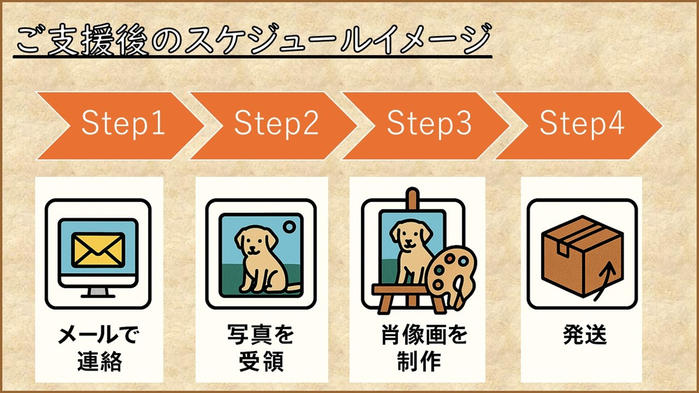 ご支援後のスケジュールイメージ

Step1

Step2

Step3

Step4

メールで連絡

写真を受領

肖像画を制作

発送