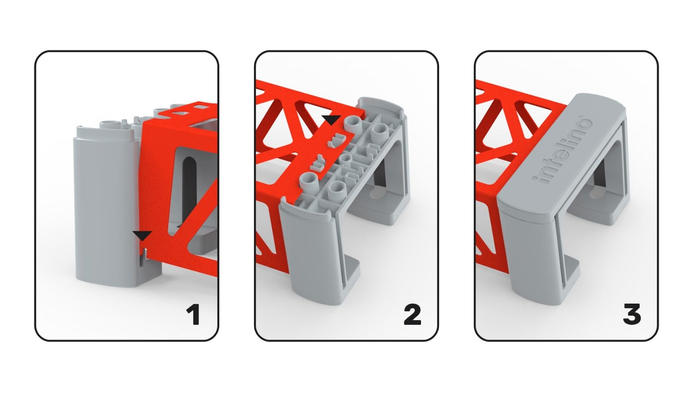 1

2

intelino

3